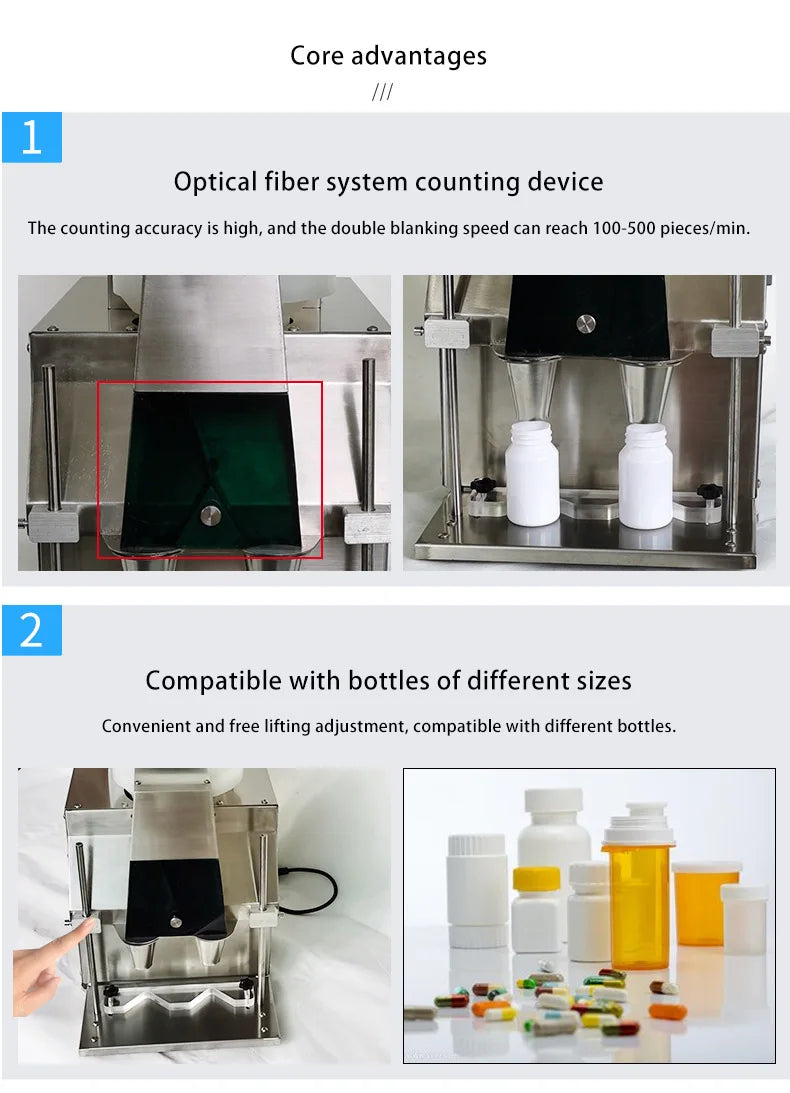 Core advantages

///

1

Optical fiber system counting device

The counting accuracy is high, and the double blanking speed can reach 100-500 pieces/min.

2

Compatible with bottles of different sizes

Convenient and free lifting adjustment, compatible with different bottles.